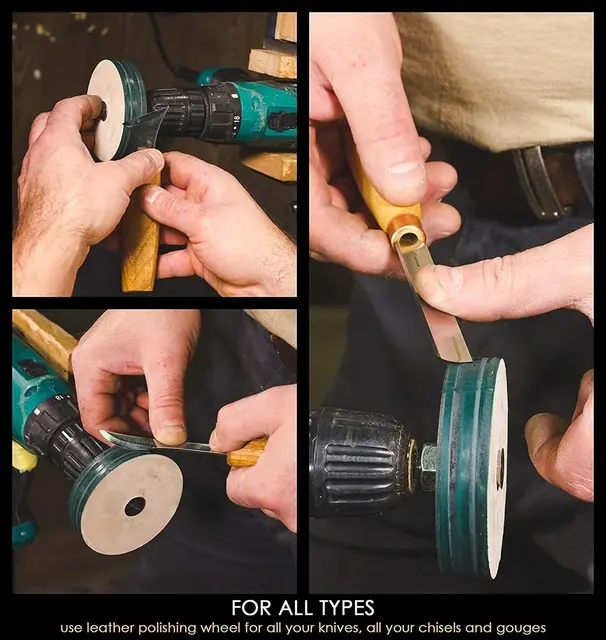 18

FOR ALL TYPES
use leather polishing wheel for all your knives, all your chisels and gouges